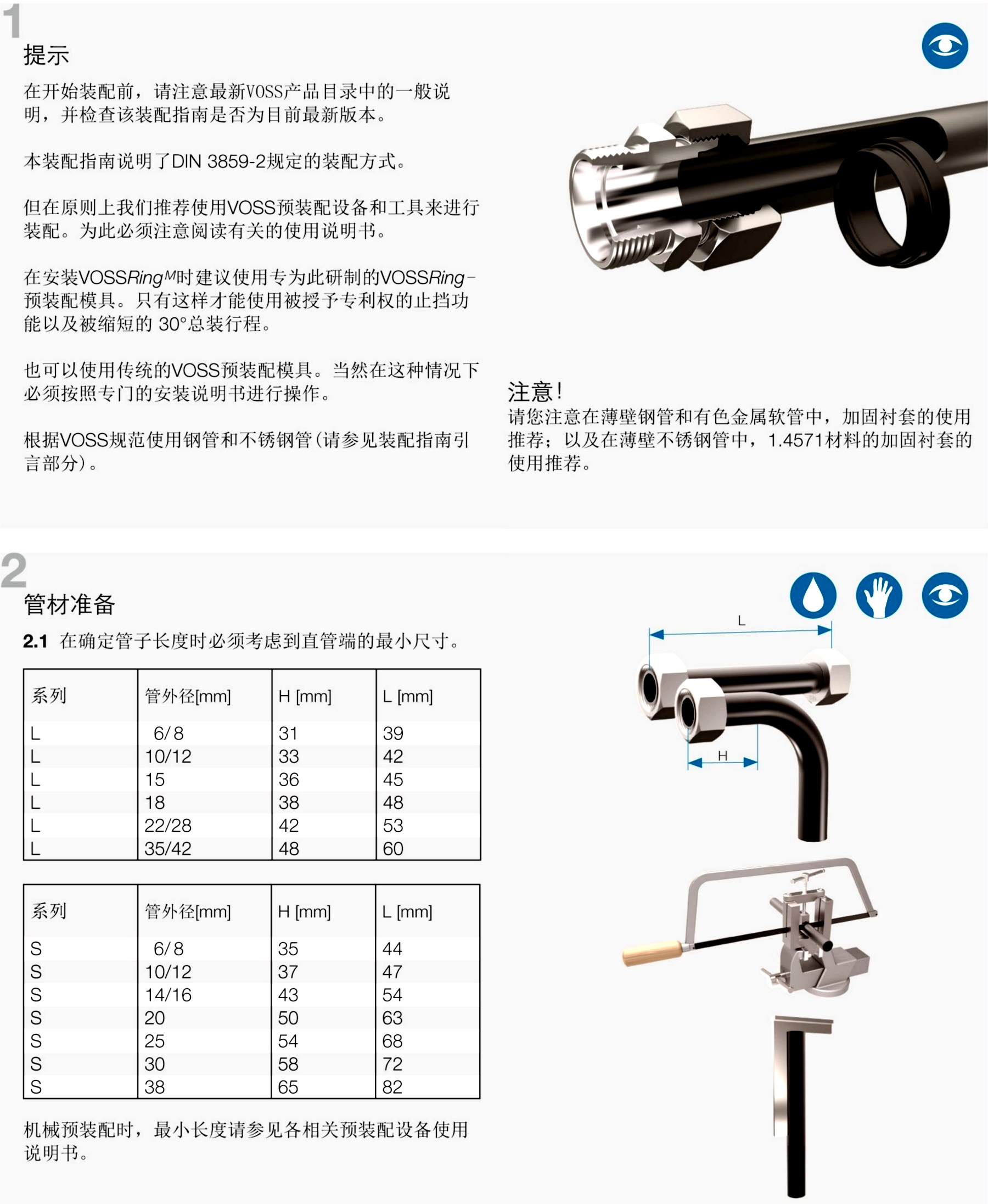 1

提示

在开始装配前，请注意最新VOSS产品目录中的一般说明，并检查该装配指南是否为目前最新版本。

本装配指南说明了DIN 3859-2规定的装配方式。

但在原则上我们推荐使用VOSS预装配设备和工具来进行装配。为此必须注意阅读有关的使用说明书。

在安装VOSSRing$^M$时建议使用专为此研制的VOSSRing-预装配模具。只有这样才能使用被授予专利权的止挡功能以及被缩短的 30°总装行程。

也可以使用传统的VOSS预装配模具。当然在这种情况下必须按照专门的安装说明书进行操作。

根据VOSS规范使用钢管和不锈钢管(请参见装配指南引言部分)。

注意!
请您注意在薄壁钢管和有色金属软管中，加固衬套的使用推荐；以及在薄壁不锈钢管中，1.4571材料的加固衬套的使用推荐。

2

管材准备

2.1 在确定管子长度时必须考虑到直管端的最小尺寸。

| 系列 | 管外径[mm] | H [mm] | L [mm] |
|---|---|---|---|
| L | 6/8 | 31 | 39 |
| L | 10/12 | 33 | 42 |
| L | 15 | 36 | 45 |
| L | 18 | 38 | 48 |
| L | 22/28 | 42 | 53 |
| L | 35/42 | 48 | 60 |

| 系列 | 管外径[mm] | H [mm] | L [mm] |
|---|---|---|---|
| S | 6/8 | 35 | 44 |
| S | 10/12 | 37 | 47 |
| S | 14/16 | 43 | 54 |
| S | 20 | 50 | 63 |
| S | 25 | 54 | 68 |
| S | 30 | 58 | 72 |
| S | 38 | 65 | 82 |

机械预装配时，最小长度请参见各相关预装配设备使用说明书。

L

H